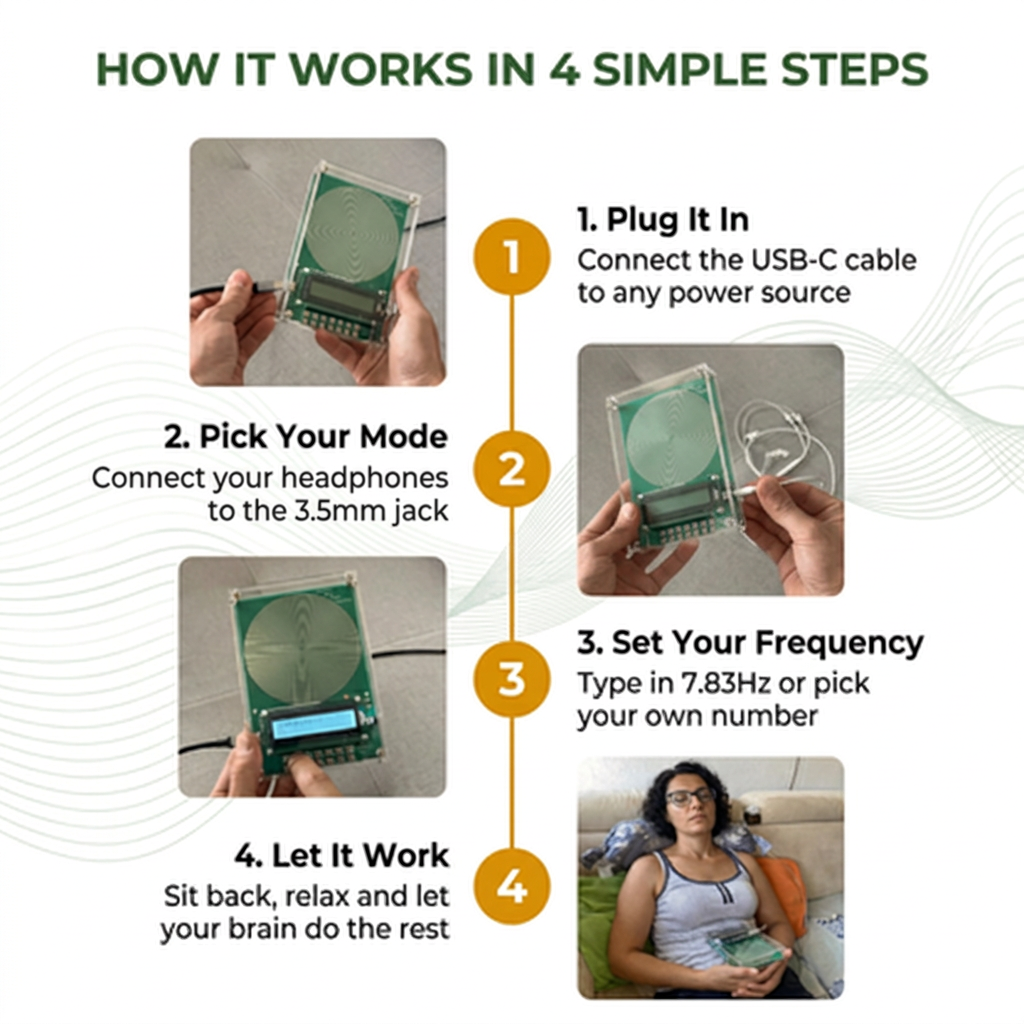 HOW IT WORKS IN 4 SIMPLE STEPS

1

1. Plug It In
Connect the USB-C cable to any power source

2

2. Pick Your Mode
Connect your headphones to the 3.5mm jack

3

3. Set Your Frequency
Type in 7.83Hz or pick your own number

4

4. Let It Work
Sit back, relax and let your brain do the rest